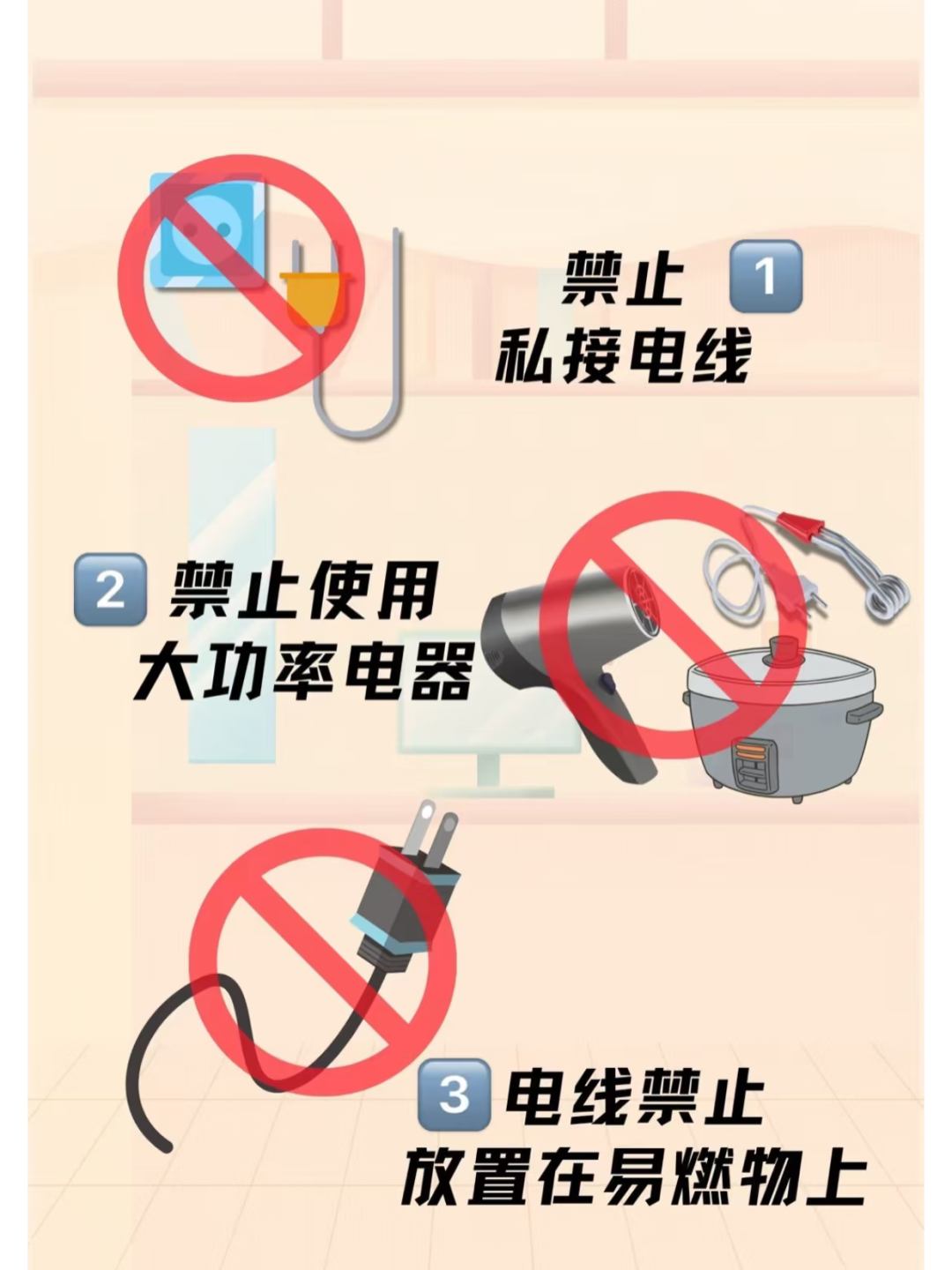 禁止 1
私接电线

2 禁止使用
大功率电器

3 电线禁止
放置在易燃物上