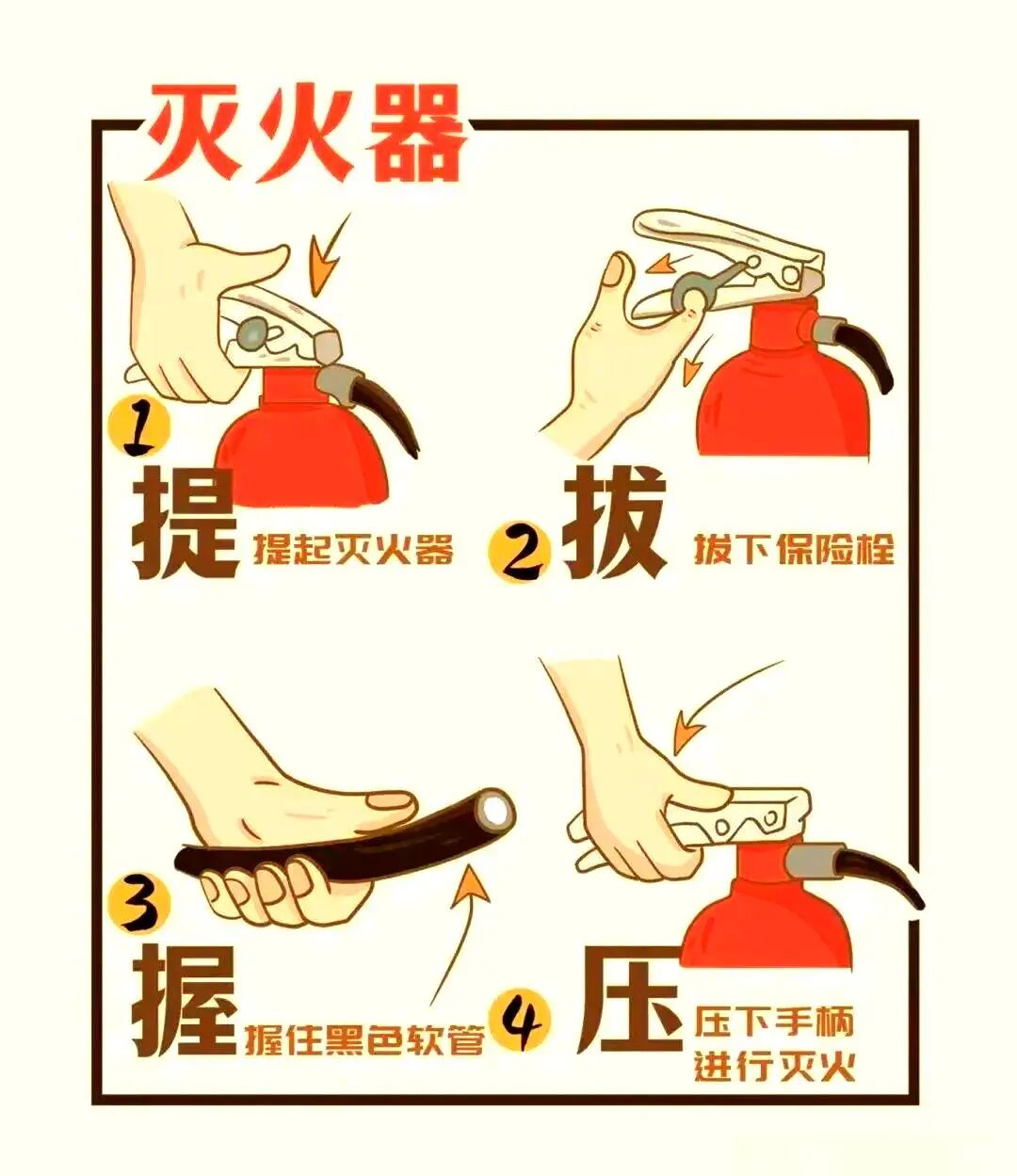 灭火器

1 提 提起灭火器

2 拔 拔下保险栓

3 握 握住黑色软管

4 压 压下手柄 进行灭火